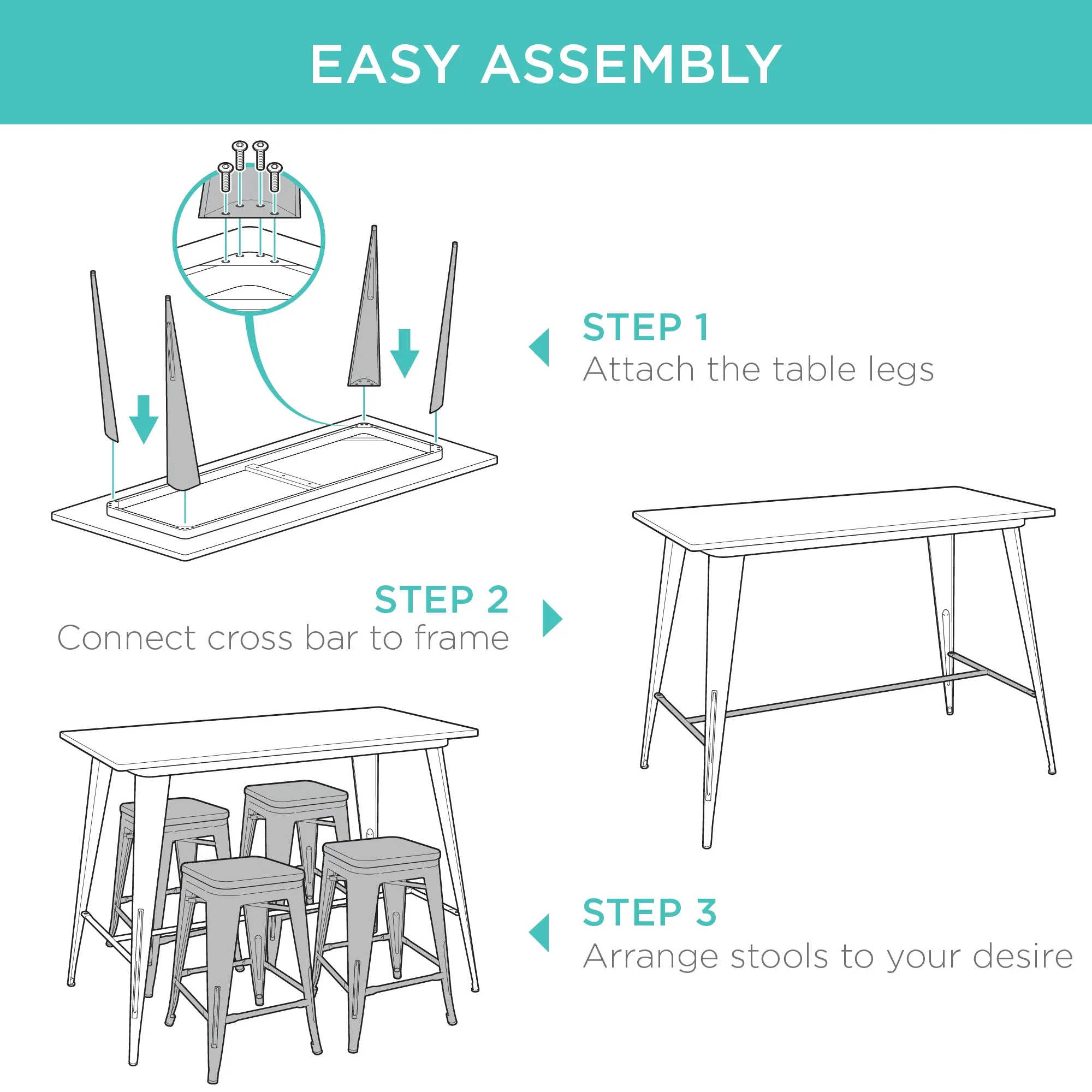 EASY ASSEMBLY

STEP 1
Attach the table legs

STEP 2
Connect cross bar to frame

STEP 3
Arrange stools to your desire