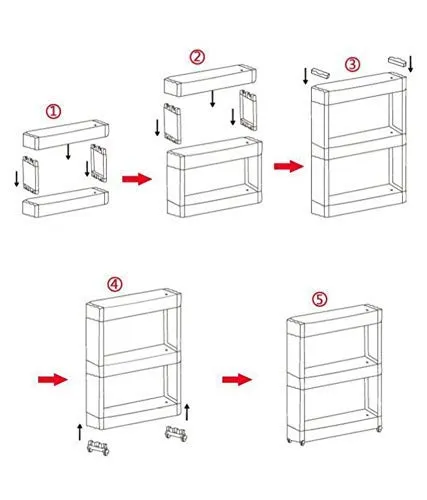 ①

②

③

④

⑤